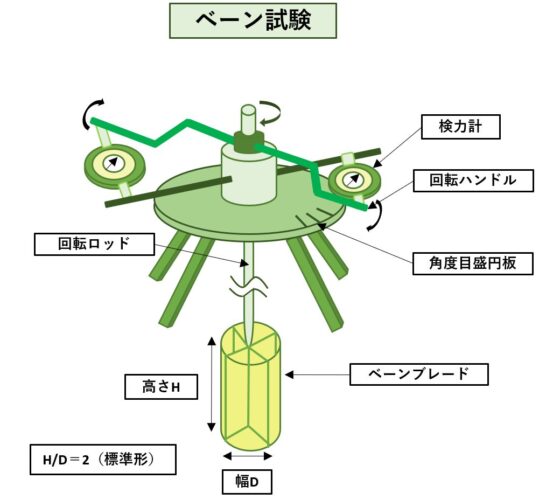 ベーン試験

検力計

回転ハンドル

回転ロッド

角度目盛円板

ベーンブレード

高さH

H/D＝2（標準形）

幅D