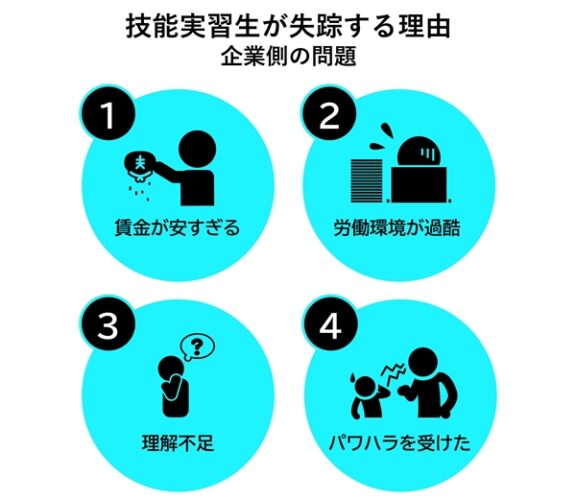 技能実習生が失踪する理由
企業側の問題

1
¥
賃金が安すぎる

2
労働環境が過酷

3
?
理解不足

4
パワハラを受けた