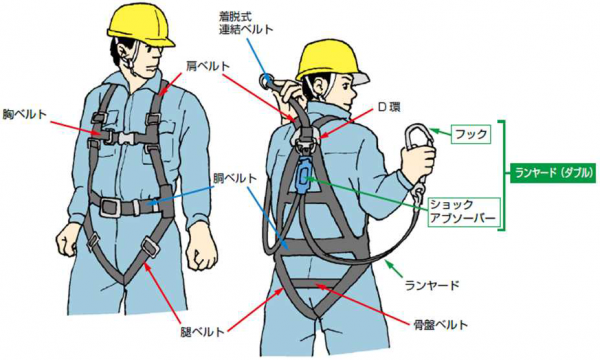 着脱式
連結ベルト

肩ベルト

胸ベルト

D 環

フック

ランヤード（ダブル）

胴ベルト

ショック
アブソーバー

ランヤード

腿ベルト

骨盤ベルト